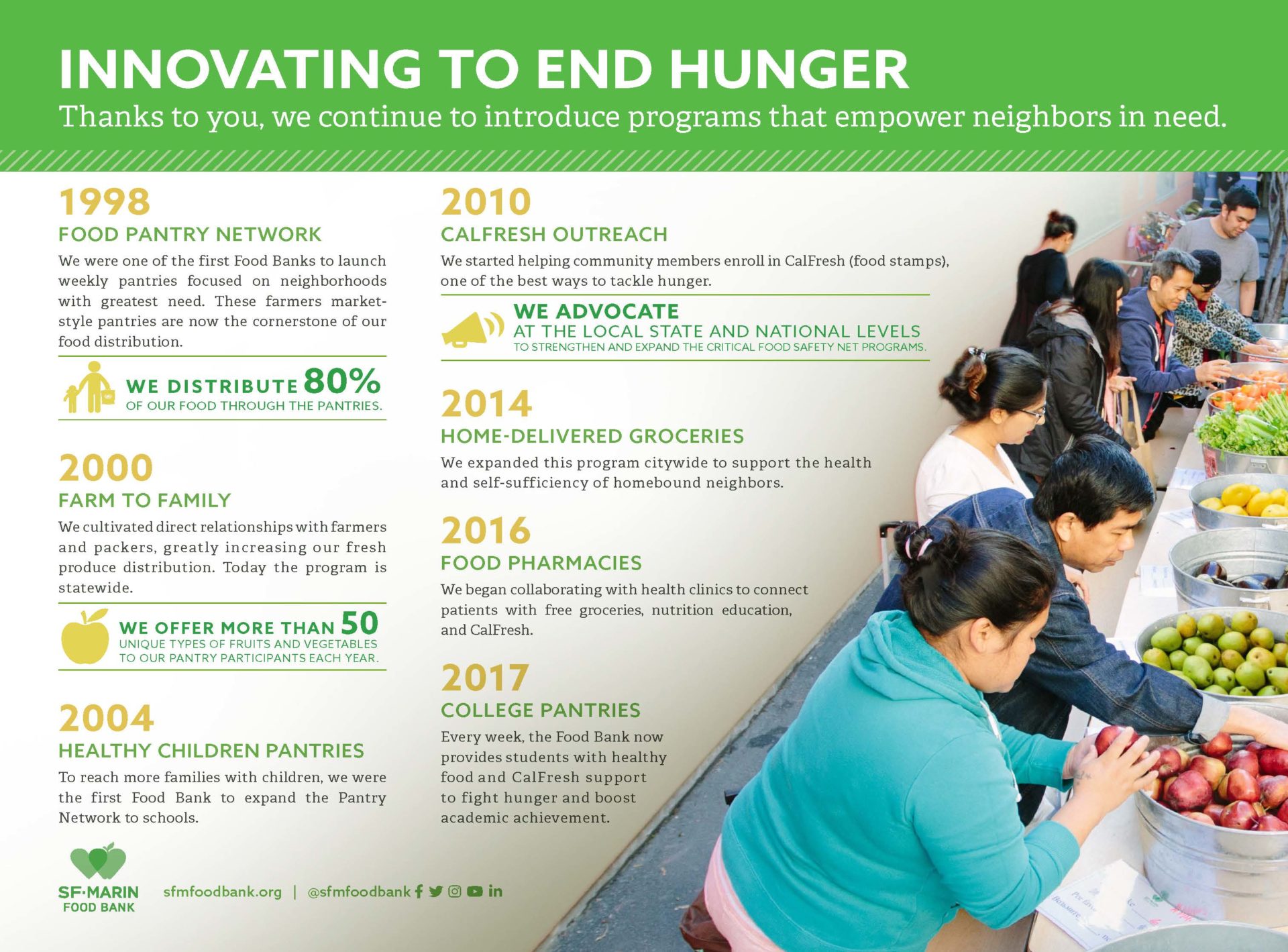 INNOVATING TO END HUNGER
Thanks to you, we continue to introduce programs that empower neighbors in need.

1998
FOOD PANTRY NETWORK
We were one of the first Food Banks to launch weekly pantries focused on neighborhoods with greatest need. These farmers market-style pantries are now the cornerstone of our food distribution.

WE DISTRIBUTE 80%
OF OUR FOOD THROUGH THE PANTRIES.

2000
FARM TO FAMILY
We cultivated direct relationships with farmers and packers, greatly increasing our fresh produce distribution. Today the program is statewide.

WE OFFER MORE THAN 50
UNIQUE TYPES OF FRUITS AND VEGETABLES TO OUR PANTRY PARTICIPANTS EACH YEAR.

2004
HEALTHY CHILDREN PANTRIES
To reach more families with children, we were the first Food Bank to expand the Pantry Network to schools.

2010
CALFRESH OUTREACH
We started helping community members enroll in CalFresh (food stamps), one of the best ways to tackle hunger.

WE ADVOCATE
AT THE LOCAL STATE AND NATIONAL LEVELS
TO STRENGTHEN AND EXPAND THE CRITICAL FOOD SAFETY NET PROGRAMS.

2014
HOME-DELIVERED GROCERIES
We expanded this program citywide to support the health and self-sufficiency of homebound neighbors.

2016
FOOD PHARMACIES
We began collaborating with health clinics to connect patients with free groceries, nutrition education, and CalFresh.

2017
COLLEGE PANTRIES
Every week, the Food Bank now provides students with healthy food and CalFresh support to fight hunger and boost academic achievement.

SF·MARIN
FOOD BANK
sfmfoodbank.org | @sfmfoodbank